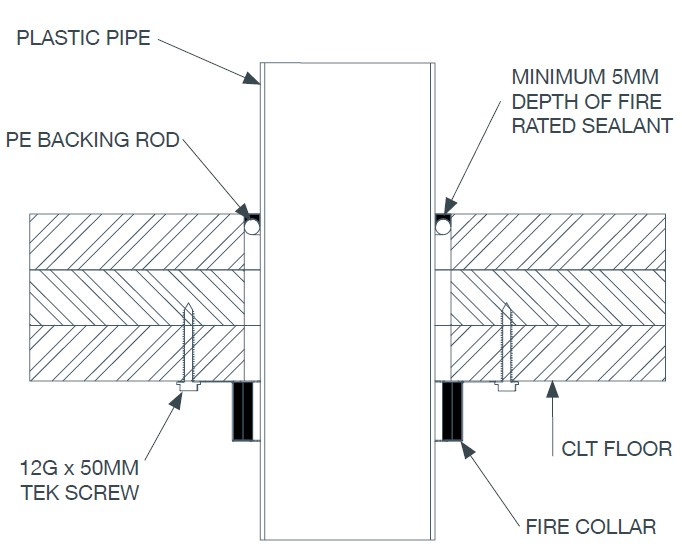 PLASTIC PIPE

MINIMUM 5MM DEPTH OF FIRE RATED SEALANT

PE BACKING ROD

12G x 50MM TEK SCREW

CLT FLOOR

FIRE COLLAR