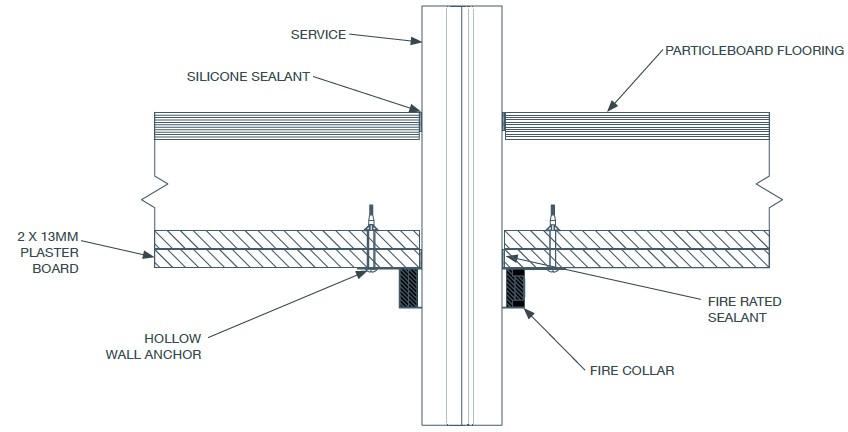 SERVICE

PARTICLEBOARD FLOORING

SILICONE SEALANT

2 X 13MM
PLASTER
BOARD

FIRE RATED
SEALANT

HOLLOW
WALL ANCHOR

FIRE COLLAR